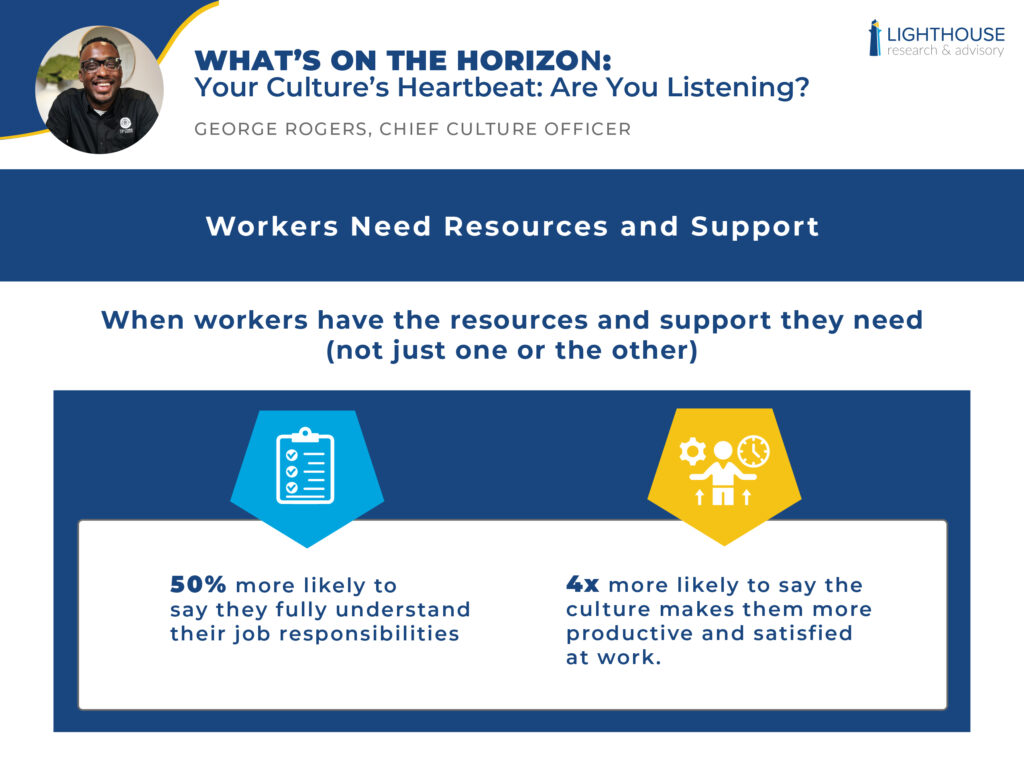 WHAT'S ON THE HORIZON:
Your Culture's Heartbeat: Are You Listening?

GEORGE ROGERS, CHIEF CULTURE OFFICER

LIGHTHOUSE
research & advisory

Workers Need Resources and Support

When workers have the resources and support they need (not just one or the other)

50% more likely to say they fully understand their job responsibilities

4x more likely to say the culture makes them more productive and satisfied at work.