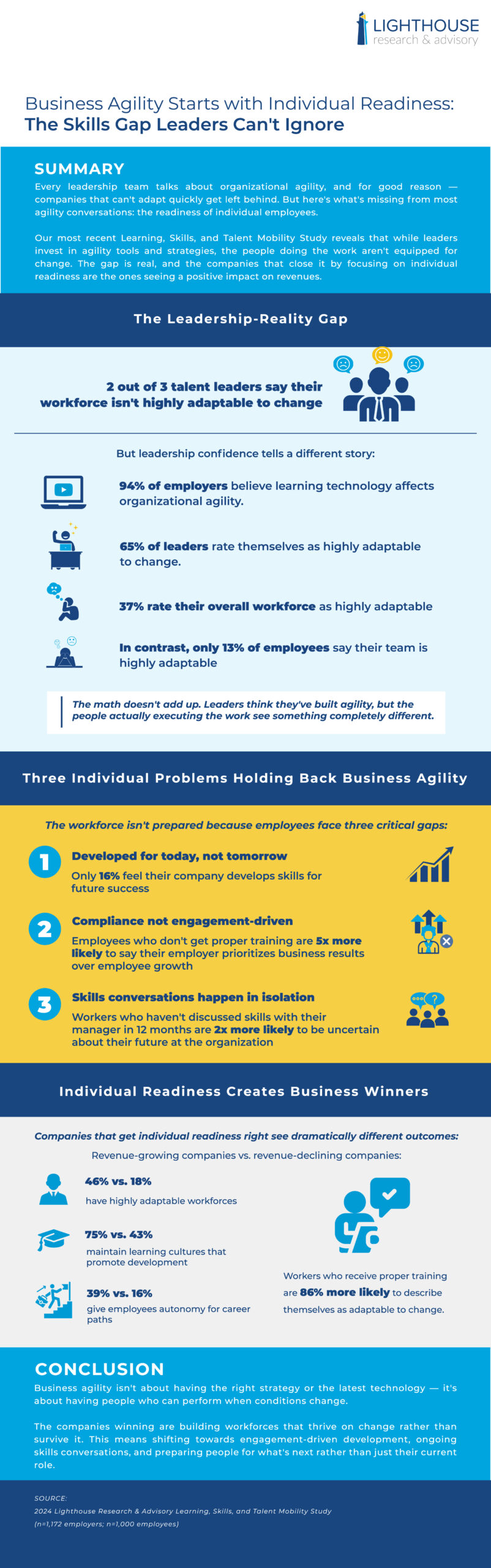 LIGHTHOUSE
research & advisory

Business Agility Starts with Individual Readiness:
The Skills Gap Leaders Can't Ignore

SUMMARY
Every leadership team talks about organizational agility, and for good reason — companies that can't adapt quickly get left behind. But here's what's missing from most agility conversations: the readiness of individual employees.

Our most recent Learning, Skills, and Talent Mobility Study reveals that while leaders invest in agility tools and strategies, the people doing the work aren't equipped for change. The gap is real, and the companies that close it by focusing on individual readiness are the ones seeing a positive impact on revenues.

The Leadership-Reality Gap

2 out of 3 talent leaders say their workforce isn't highly adaptable to change

But leadership confidence tells a different story:

94% of employers believe learning technology affects organizational agility.

65% of leaders rate themselves as highly adaptable to change.

37% rate their overall workforce as highly adaptable

In contrast, only 13% of employees say their team is highly adaptable

The math doesn't add up. Leaders think they've built agility, but the people actually executing the work see something completely different.

Three Individual Problems Holding Back Business Agility

The workforce isn't prepared because employees face three critical gaps:

1 Developed for today, not tomorrow
Only 16% feel their company develops skills for future success

2 Compliance not engagement-driven
Employees who don't get proper training are 5x more likely to say their employer prioritizes business results over employee growth

3 Skills conversations happen in isolation
Workers who haven't discussed skills with their manager in 12 months are 2x more likely to be uncertain about their future at the organization

Individual Readiness Creates Business Winners

Companies that get individual readiness right see dramatically different outcomes:
Revenue-growing companies vs. revenue-declining companies:

46% vs. 18%
have highly adaptable workforces

75% vs. 43%
maintain learning cultures that promote development

39% vs. 16%
give employees autonomy for career paths

Workers who receive proper training are 86% more likely to describe themselves as adaptable to change.

CONCLUSION
Business agility isn't about having the right strategy or the latest technology — it's about having people who can perform when conditions change.

The companies winning are building workforces that thrive on change rather than survive it. This means shifting towards engagement-driven development, ongoing skills conversations, and preparing people for what's next rather than just their current role.

SOURCE:
2024 Lighthouse Research & Advisory Learning, Skills, and Talent Mobility Study
(n=1,172 employers; n=1,000 employees)