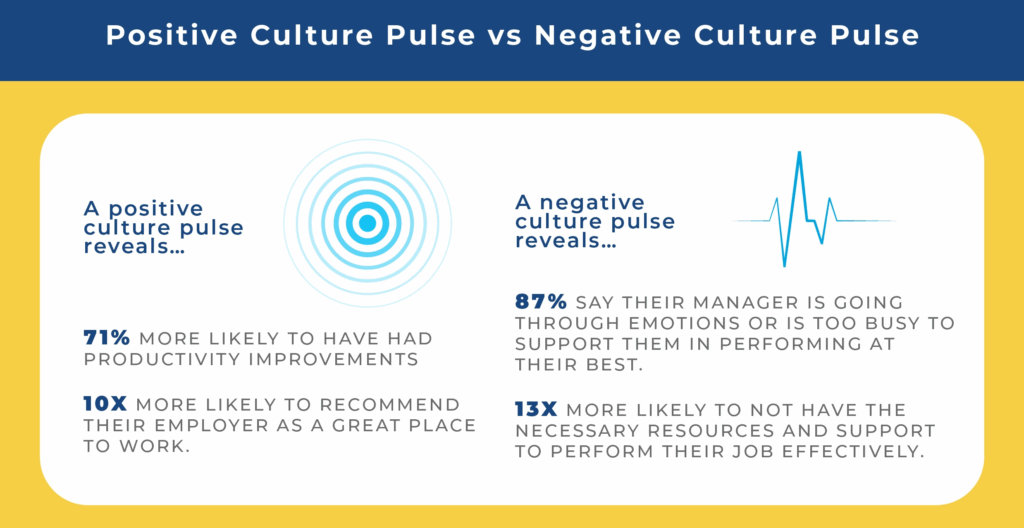 Positive Culture Pulse vs Negative Culture Pulse

A positive culture pulse reveals...

71% MORE LIKELY TO HAVE HAD PRODUCTIVITY IMPROVEMENTS

10X MORE LIKELY TO RECOMMEND THEIR EMPLOYER AS A GREAT PLACE TO WORK.

A negative culture pulse reveals...

87% SAY THEIR MANAGER IS GOING THROUGH EMOTIONS OR IS TOO BUSY TO SUPPORT THEM IN PERFORMING AT THEIR BEST.

13X MORE LIKELY TO NOT HAVE THE NECESSARY RESOURCES AND SUPPORT TO PERFORM THEIR JOB EFFECTIVELY.