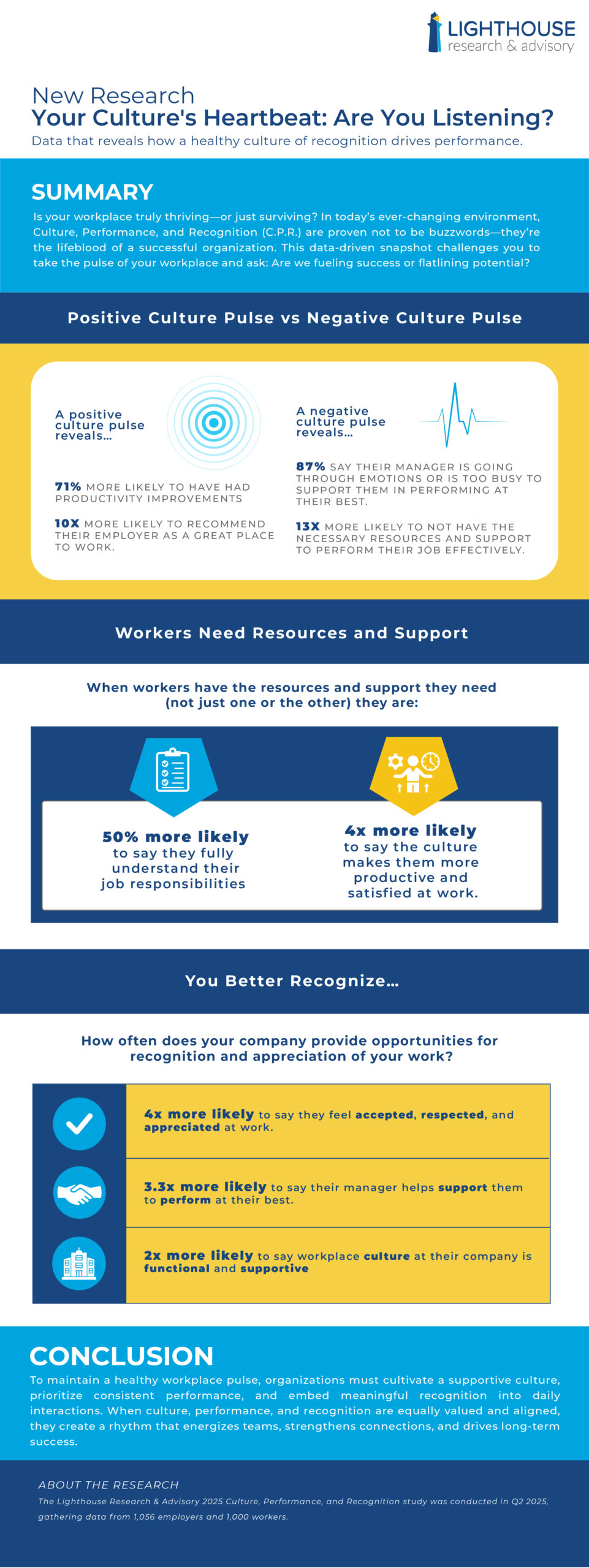 LIGHTHOUSE
research & advisory

New Research
Your Culture's Heartbeat: Are You Listening?
Data that reveals how a healthy culture of recognition drives performance.

SUMMARY
Is your workplace truly thriving—or just surviving? In today's ever-changing environment, Culture, Performance, and Recognition (C.P.R.) are proven not to be buzzwords—they're the lifeblood of a successful organization. This data-driven snapshot challenges you to take the pulse of your workplace and ask: Are we fueling success or flatlining potential?

Positive Culture Pulse vs Negative Culture Pulse

A positive culture pulse reveals...

71% MORE LIKELY TO HAVE HAD PRODUCTIVITY IMPROVEMENTS

10X MORE LIKELY TO RECOMMEND THEIR EMPLOYER AS A GREAT PLACE TO WORK.

A negative culture pulse reveals...

87% SAY THEIR MANAGER IS GOING THROUGH EMOTIONS OR IS TOO BUSY TO SUPPORT THEM IN PERFORMING AT THEIR BEST.

13X MORE LIKELY TO NOT HAVE THE NECESSARY RESOURCES AND SUPPORT TO PERFORM THEIR JOB EFFECTIVELY.

Workers Need Resources and Support

When workers have the resources and support they need (not just one or the other) they are:

50% more likely to say they fully understand their job responsibilities

4x more likely to say the culture makes them more productive and satisfied at work.

You Better Recognize...

How often does your company provide opportunities for recognition and appreciation of your work?

4x more likely to say they feel accepted, respected, and appreciated at work.

3.3x more likely to say their manager helps support them to perform at their best.

2x more likely to say workplace culture at their company is functional and supportive

CONCLUSION
To maintain a healthy workplace pulse, organizations must cultivate a supportive culture, prioritize consistent performance, and embed meaningful recognition into daily interactions. When culture, performance, and recognition are equally valued and aligned, they create a rhythm that energizes teams, strengthens connections, and drives long-term success.

ABOUT THE RESEARCH
The Lighthouse Research & Advisory 2025 Culture, Performance, and Recognition study was conducted in Q2 2025, gathering data from 1,056 employers and 1,000 workers.