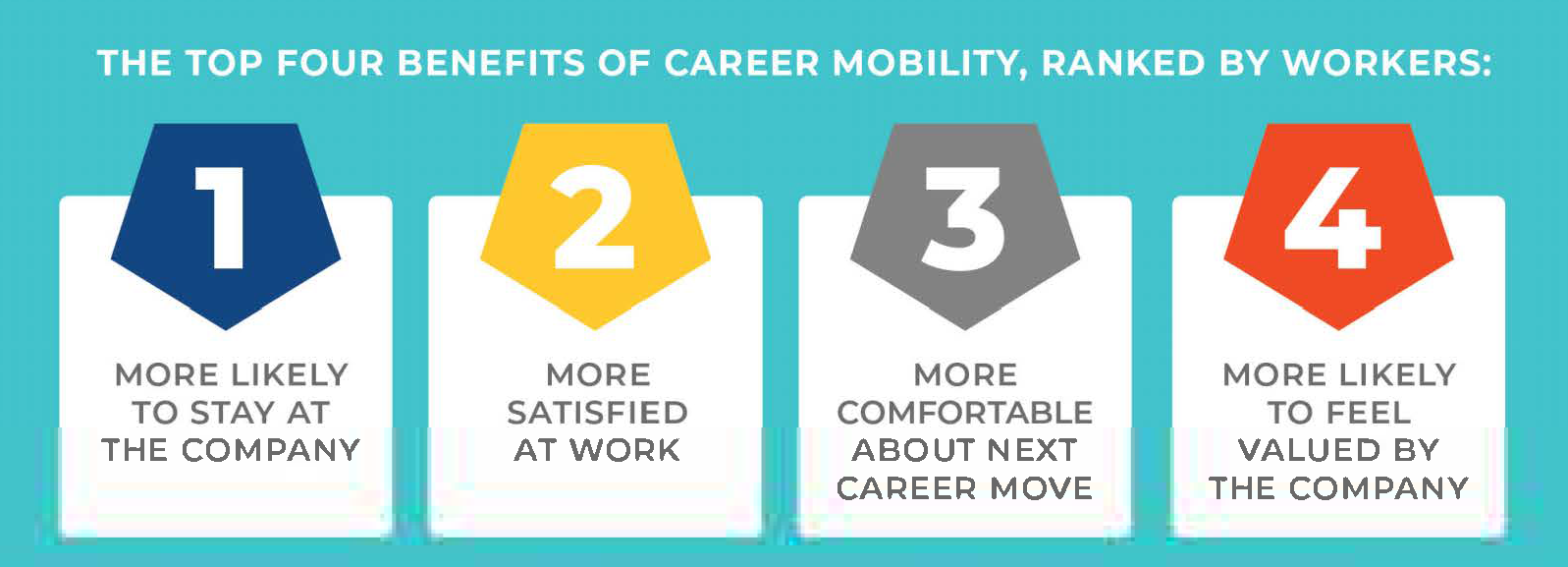 THE TOP FOUR BENEFITS OF CAREER MOBILITY, RANKED BY WORKERS:

1

MORE LIKELY TO STAY AT THE COMPANY

2

MORE SATISFIED AT WORK

3

MORE COMFORTABLE ABOUT NEXT CAREER MOVE

4

MORE LIKELY TO FEEL VALUED BY THE COMPANY