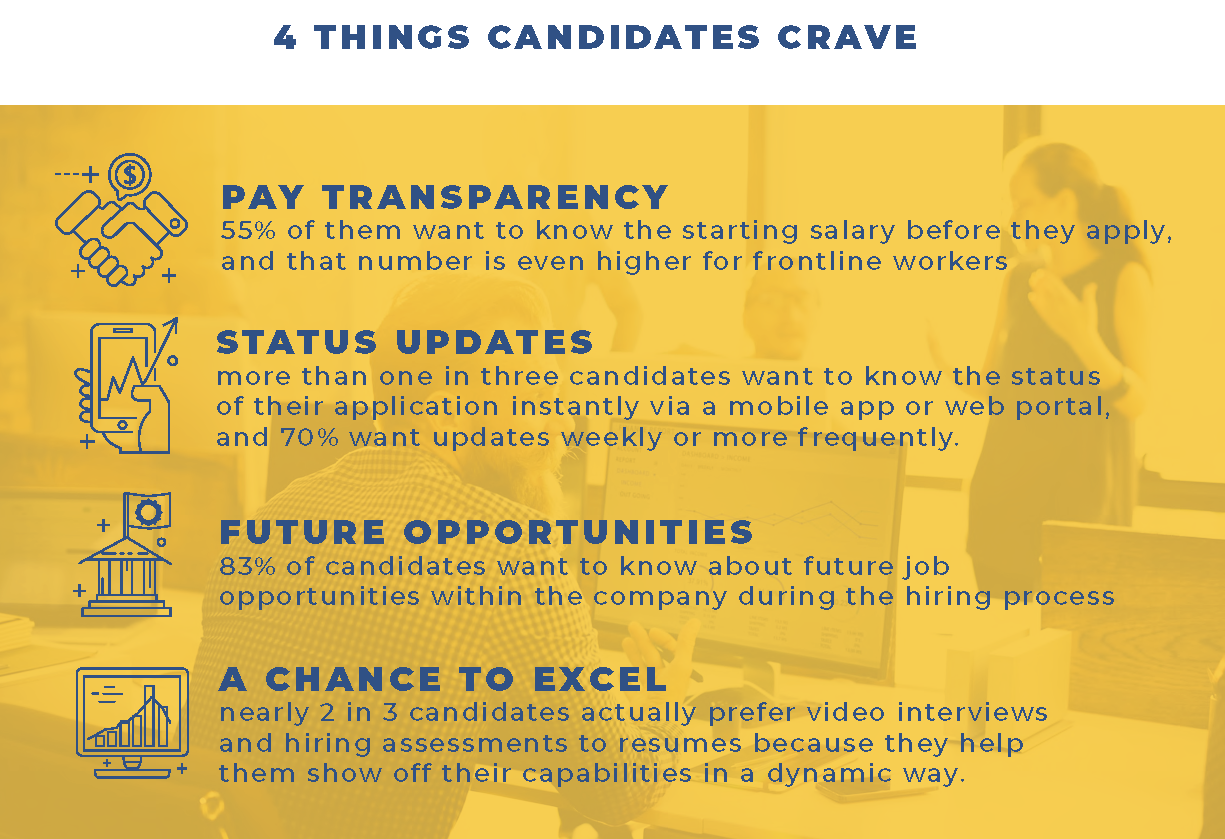 4 THINGS CANDIDATES CRAVE

PAY TRANSPARENCY
55% of them want to know the starting salary before they apply, and that number is even higher for frontline workers

STATUS UPDATES
more than one in three candidates want to know the status of their application instantly via a mobile app or web portal, and 70% want updates weekly or more frequently.

FUTURE OPPORTUNITIES
83% of candidates want to know about future job opportunities within the company during the hiring process

A CHANCE TO EXCEL
nearly 2 in 3 candidates actually prefer video interviews and hiring assessments to resumes because they help them show off their capabilities in a dynamic way.